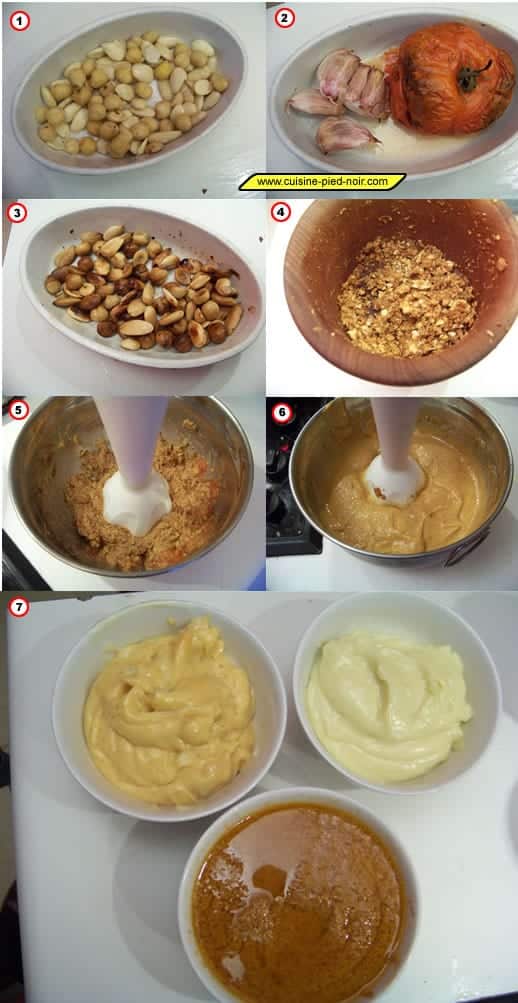 1
2
www.cuisine-pied-noir.com
3
4
5
6
7