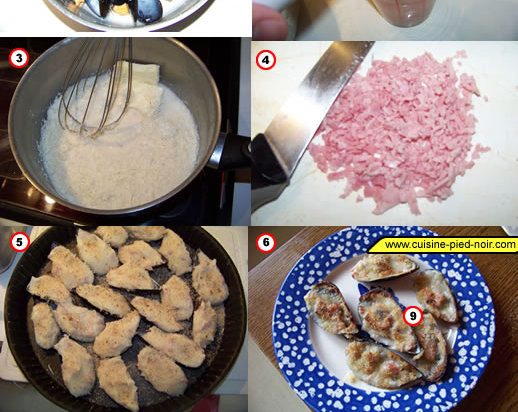 3

4

5

6

www.cuisine-pied-noir.com

9